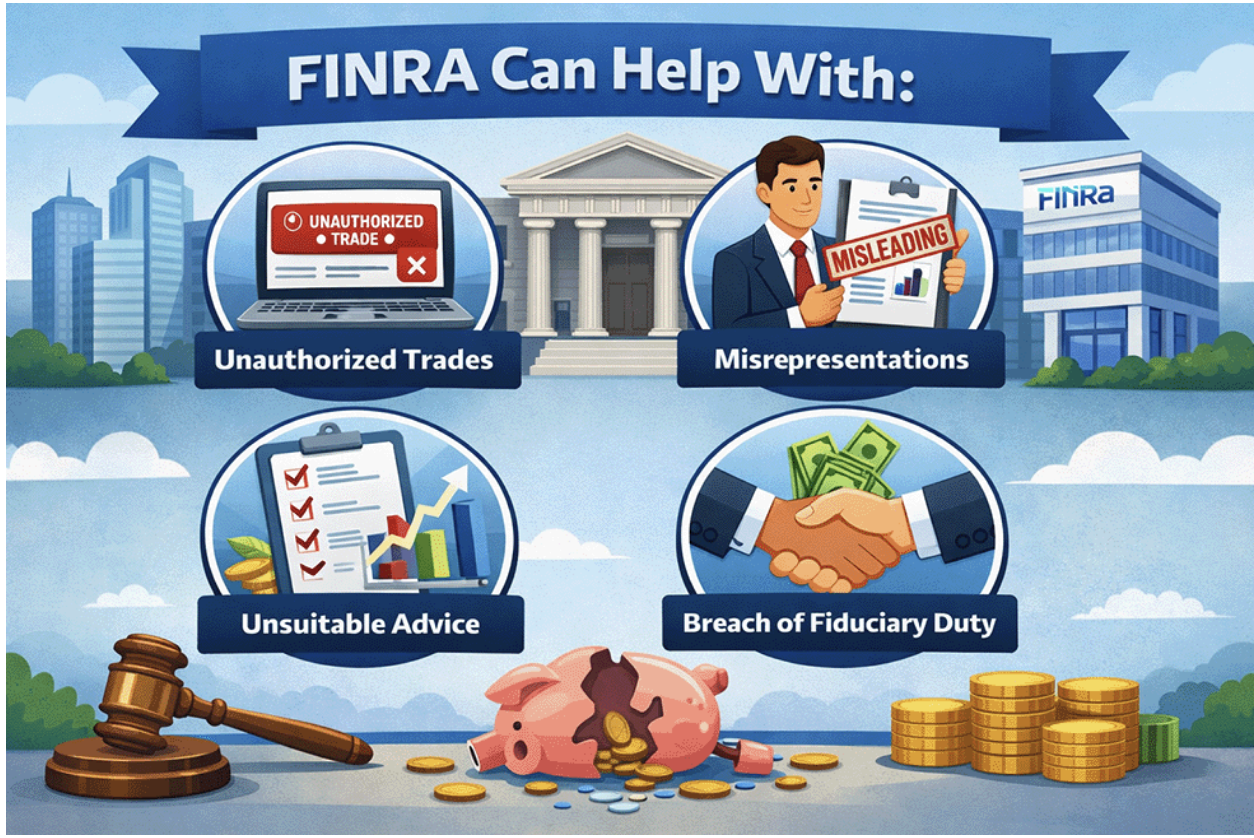 FINRA Can Help With:

UNAUTHORIZED TRADE

Unauthorized Trades

MISLEADING

Misrepresentations

FINRA

Unsuitable Advice

Breach of Fiduciary Duty